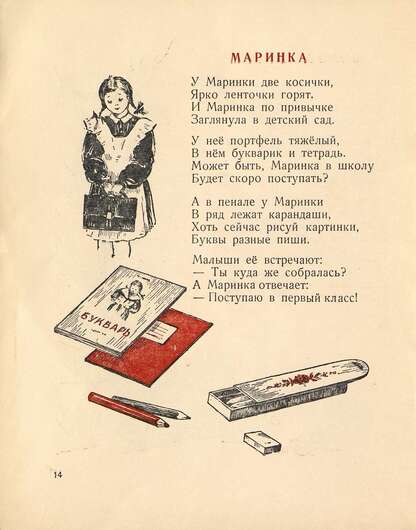 МАРИНКА

У Маринки две косички,
Ярко ленточки горят.
И Маринка по привычке
Заглянула в детский сад.

У неё портфель тяжёлый,
В нём букварик и тетрадь.
Может быть, Маринка в школу
Будет скоро поступать?

А в пенале у Маринки
В ряд лежат карандаши,
Хоть сейчас рисуй картинки,
Буквы разные пиши.

Малыши её встречают:
— Ты куда же собралась?
А Маринка отвечает:
— Поступаю в первый класс!

БУКВАРЬ

14