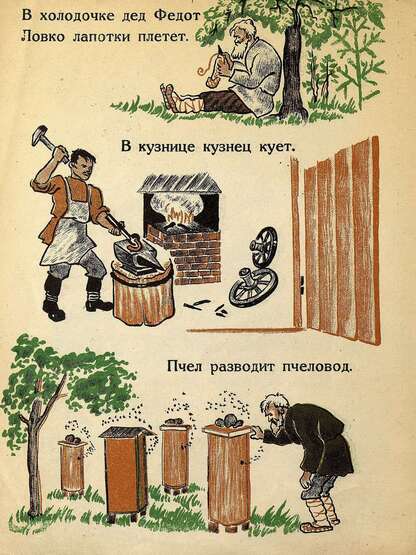 В холодочке дед Федот
Ловко лапотки плетет.

В кузнице кузнец кует.

Пчел разводит пчеловод.